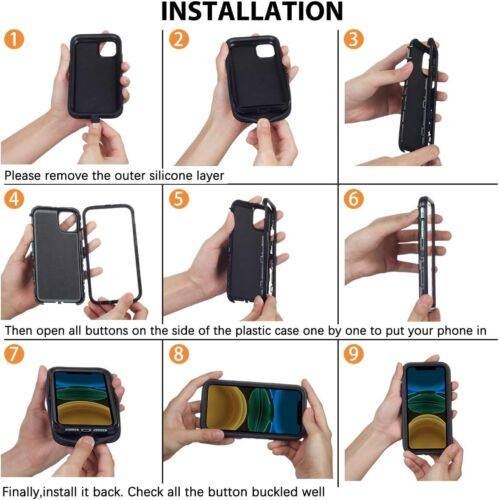 INSTALLATION

1

2

3

Please remove the outer silicone layer

4

5

6

Then open all buttons on the side of the plastic case one by one to put your phone in

7

8

9

Finally,install it back. Check all the button buckled well